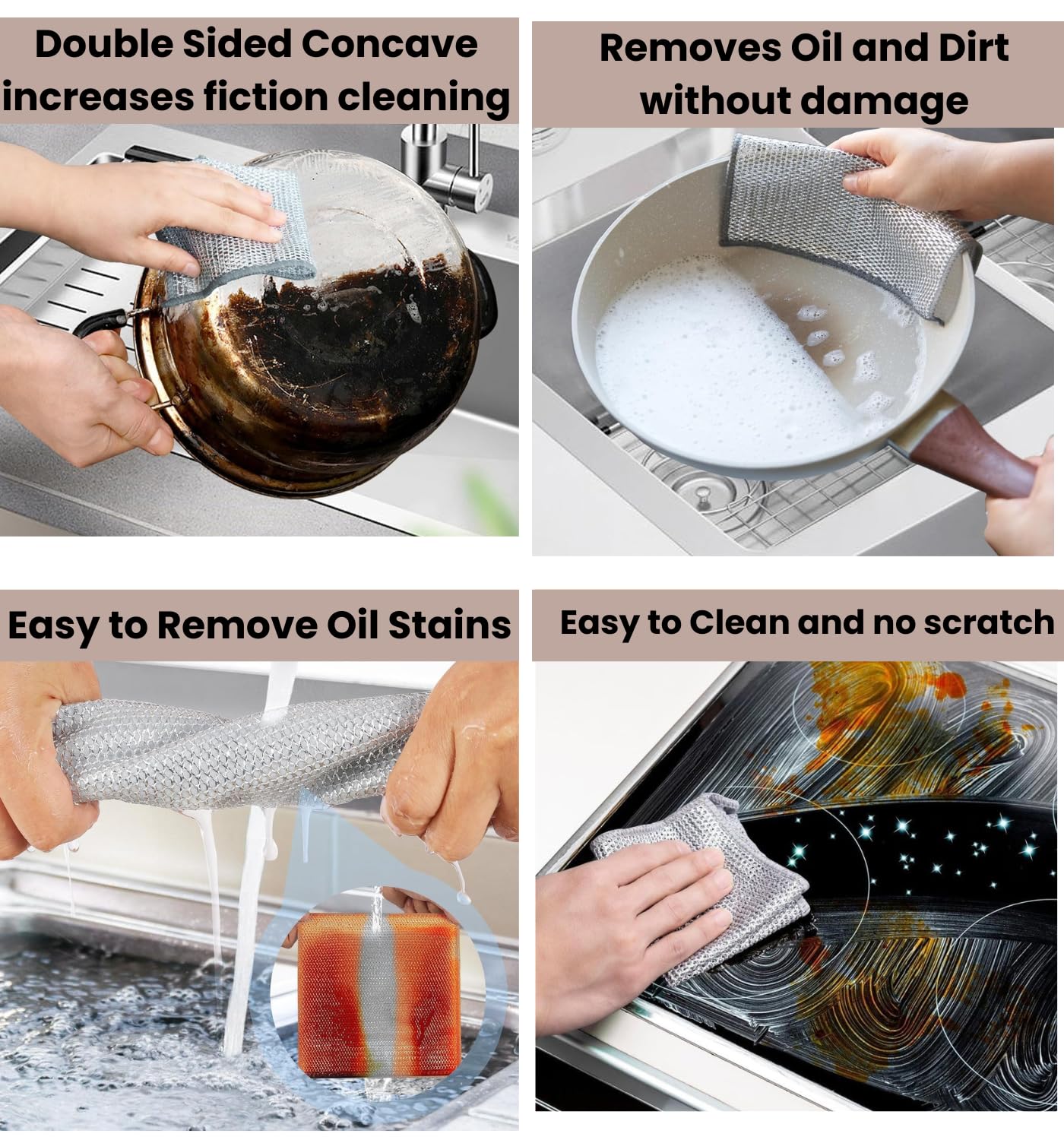 Double Sided Concave increases fiction cleaning

Removes Oil and Dirt without damage

Easy to Remove Oil Stains

Easy to Clean and no scratch